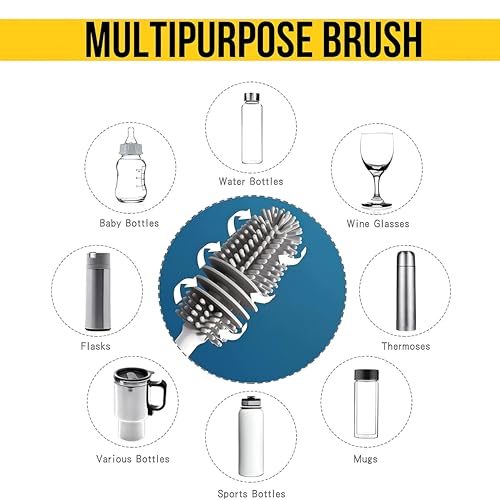 MULTIPURPOSE BRUSH

Water Bottles

Baby Bottles

Wine Glasses

Flasks

Thermoses

Various Bottles

Mugs

Sports Bottles