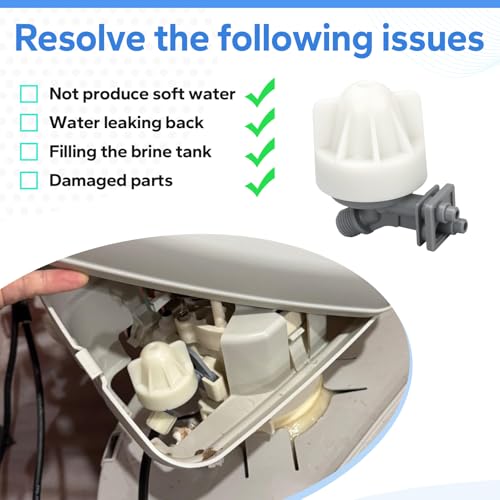 Resolve the following issues

Not produce soft water

Water leaking back

Filling the brine tank

Damaged parts