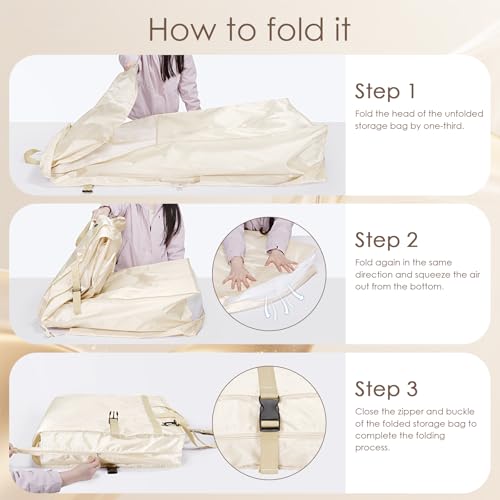 How to fold it

Step 1

Fold the head of the unfolded storage bag by one-third.

Step 2

Fold again in the same direction and squeeze the air out from the bottom.

Step 3

Close the zipper and buckle of the folded storage bag to complete the folding process.