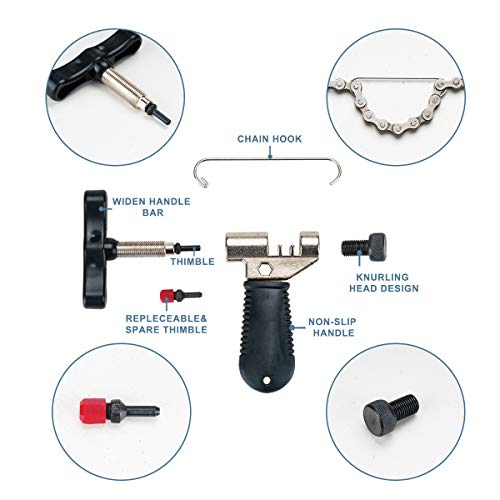 CHAIN HOOK

WIDEN HANDLE BAR

THIMBLE

KNURLING HEAD DESIGN

REPLECEABLE& SPARE THIMBLE

NON-SLIP HANDLE