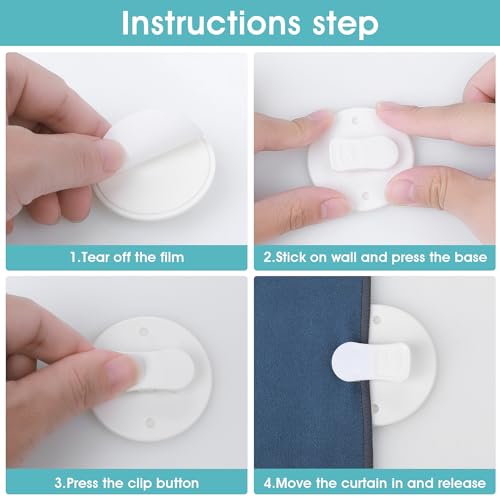 Instructions step

1.Tear off the film

2.Stick on wall and press the base

3.Press the clip button

4.Move the curtain in and release