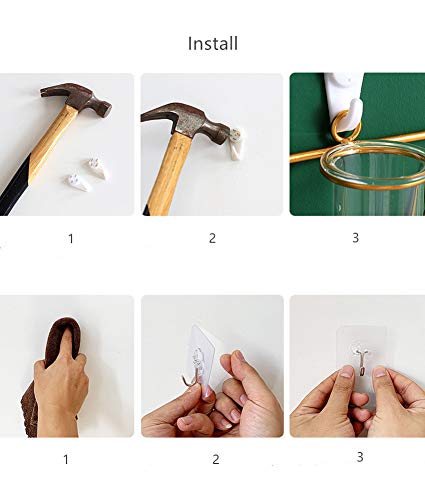 Install

1

2

3

1

2

3