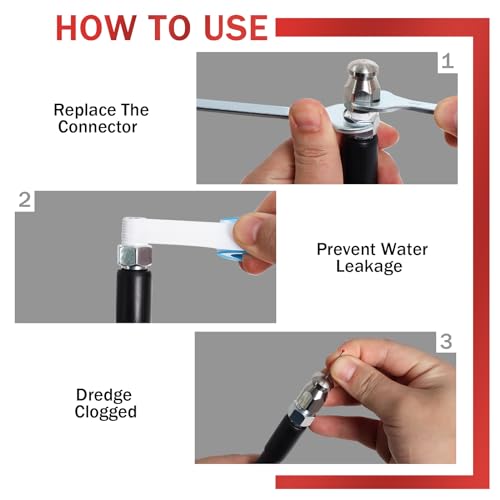 HOW TO USE

1

Replace The Connector

2

Prevent Water Leakage

3

Dredge Clogged