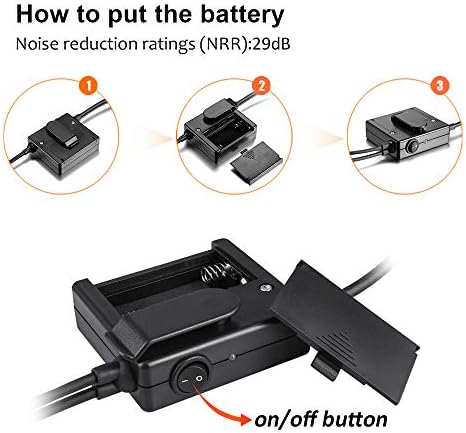 How to put the battery

Noise reduction ratings (NRR):29dB

1

2

3

on/off button