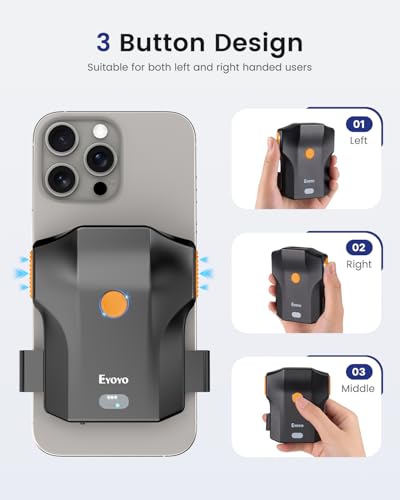 3 Button Design

Suitable for both left and right handed users

Eyoyo

01
Left

Eyoyo

02
Right

Eyoyo

03
Middle

Eyoyo