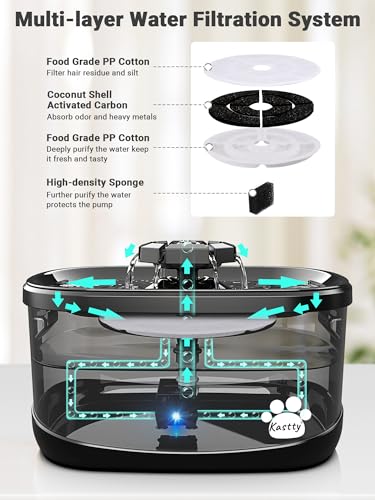 Multi-layer Water Filtration System

Food Grade PP Cotton
Filter hair residue and silt

Coconut Shell Activated Carbon
Absorb odor and heavy metals

Food Grade PP Cotton
Deeply purify the water keep it fresh and tasty

High-density Sponge
Further purify the water protects the pump

Kastty