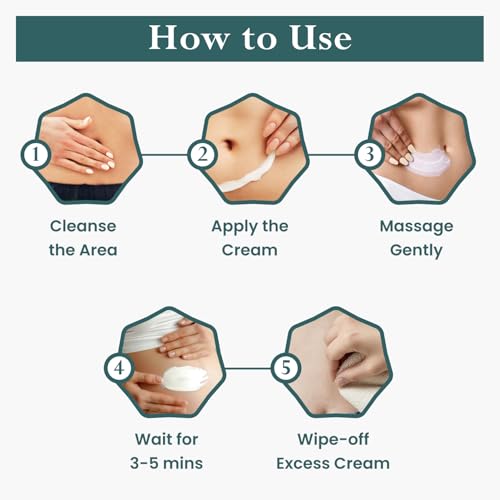 How to Use

1
Cleanse the Area

2
Apply the Cream

3
Massage Gently

4
Wait for 3-5 mins

5
Wipe-off Excess Cream