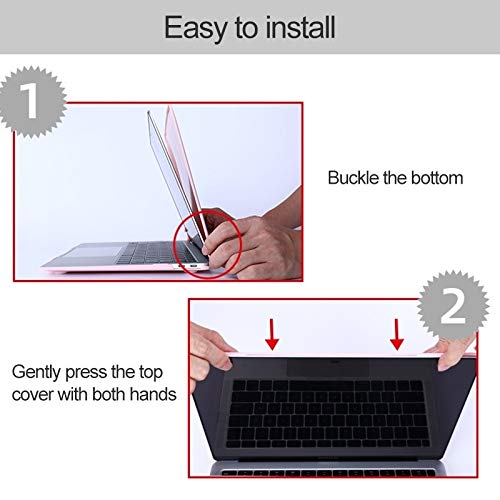 Easy to install

1

Buckle the bottom

2

Gently press the top cover with both hands