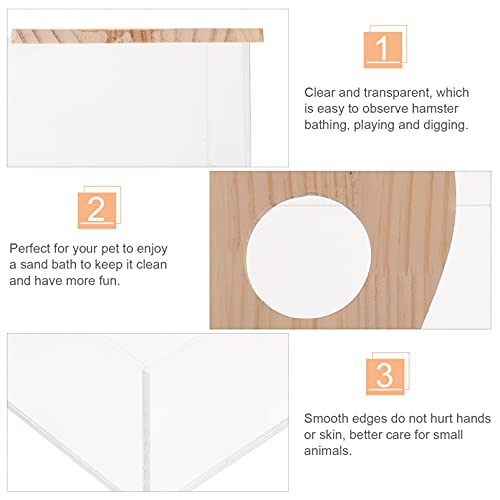 1

Clear and transparent, which is easy to observe hamster bathing, playing and digging.

2

Perfect for your pet to enjoy a sand bath to keep it clean and have more fun.

3

Smooth edges do not hurt hands or skin, better care for small animals.