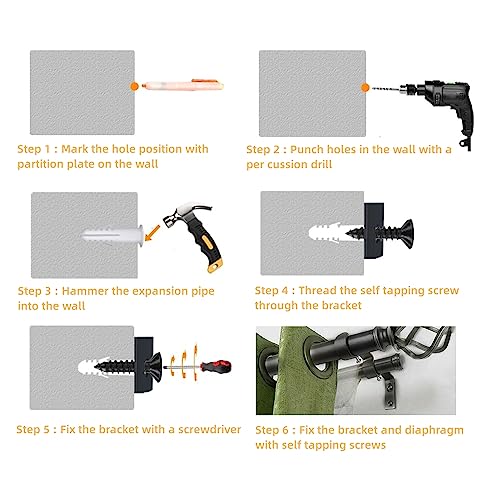 Step 1 : Mark the hole position with partition plate on the wall

Step 2 : Punch holes in the wall with a per cussion drill

Step 3 : Hammer the expansion pipe into the wall

Step 4 : Thread the self tapping screw through the bracket

Step 5 : Fix the bracket with a screwdriver

Step 6 : Fix the bracket and diaphragm with self tapping screws