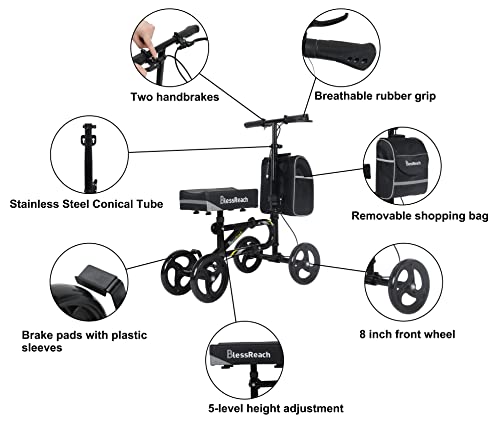 Two handbrakes

Breathable rubber grip

Stainless Steel Conical Tube

BlessReach

BlessReach

Removable shopping bag

Brake pads with plastic sleeves

8 inch front wheel

BlessReach

5-level height adjustment