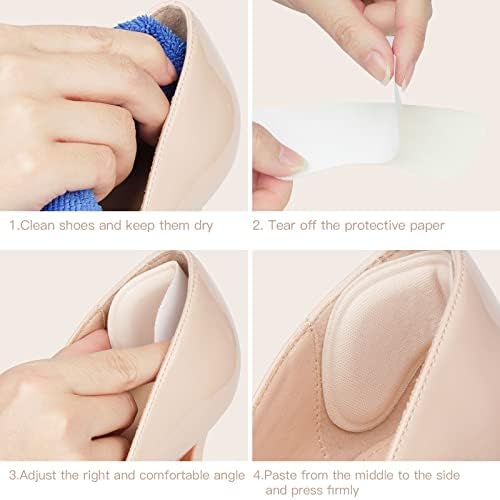 1.Clean shoes and keep them dry

2. Tear off the protective paper

3.Adjust the right and comfortable angle

4.Paste from the middle to the side and press firmly