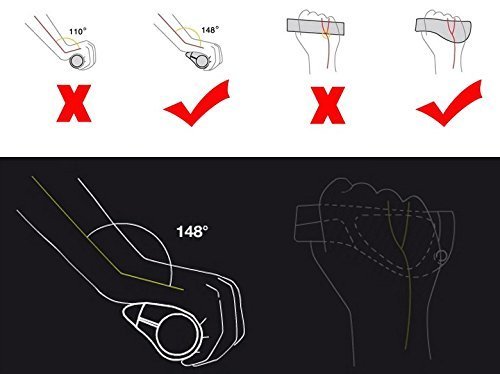 110°

148°

148°