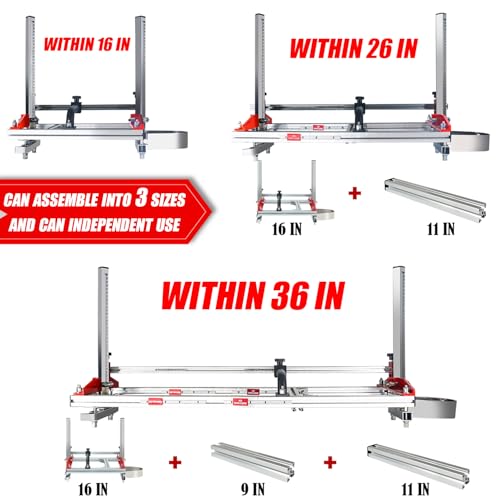 WITHIN 16 IN

WITHIN 26 IN

CAN ASSEMBLE INTO 3 SIZES
AND CAN INDEPENDENT USE

16 IN + 11 IN

WITHIN 36 IN

16 IN + 9 IN + 11 IN