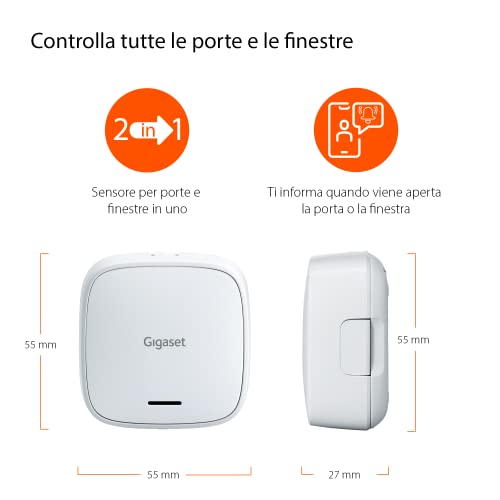 Controlla tutte le porte e le finestre

2 in 1

Sensore per porte e finestre in uno

Ti informa quando viene aperta la porta o la finestra

55 mm

Gigaset

55 mm

55 mm

27 mm