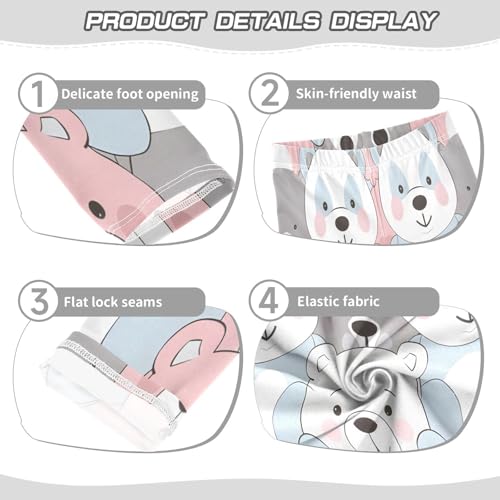 PRODUCT DETAILS DISPLAY

1 Delicate foot opening

2 Skin-friendly waist

3 Flat lock seams

4 Elastic fabric