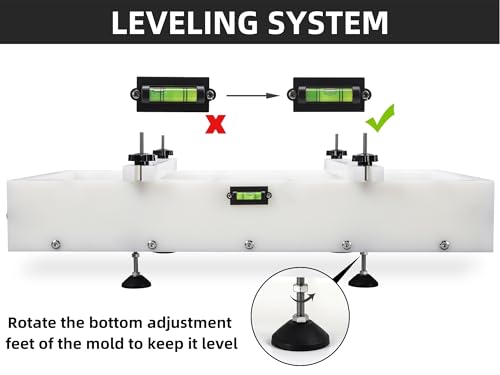 LEVELING SYSTEM

Rotate the bottom adjustment feet of the mold to keep it level