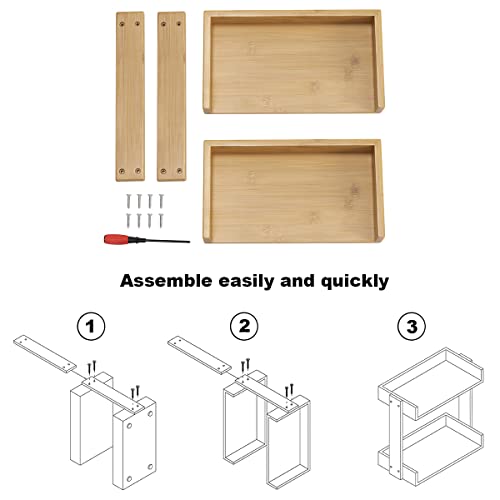 Assemble easily and quickly

1

2

3