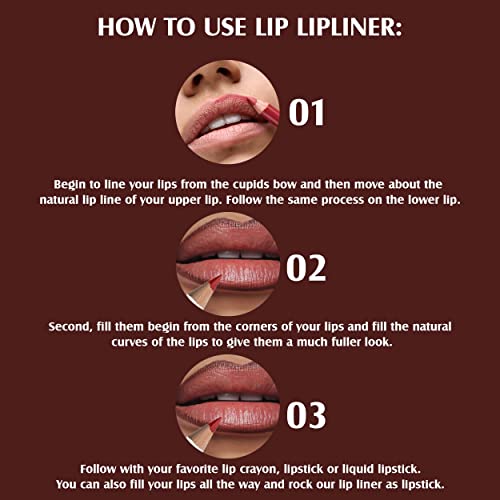 HOW TO USE LIP LIPLINER:

01

Begin to line your lips from the cupids bow and then move about the natural lip line of your upper lip. Follow the same process on the lower lip.

02

Second, fill them begin from the corners of your lips and fill the natural curves of the lips to give them a much fuller look.

03

Follow with your favorite lip crayon, lipstick or liquid lipstick. You can also fill your lips all the way and rock our lip liner as lipstick.