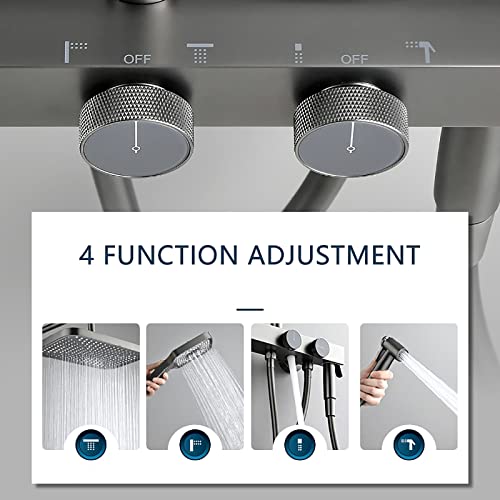 OFF

OFF

4 FUNCTION ADJUSTMENT