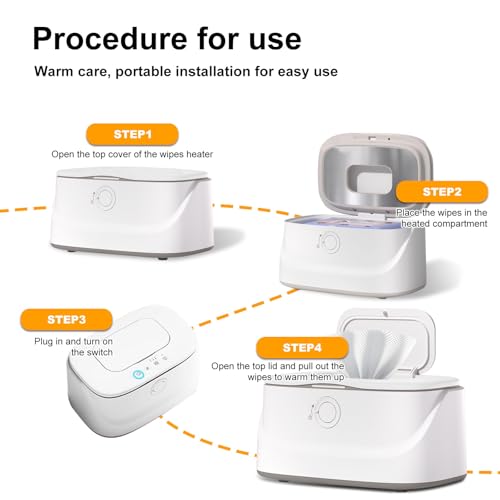 Procedure for use

Warm care, portable installation for easy use

STEP1

Open the top cover of the wipes heater

STEP2

Place the wipes in the heated compartment

STEP3

Plug in and turn on the switch

STEP4

Open the top lid and pull out the wipes to warm them up