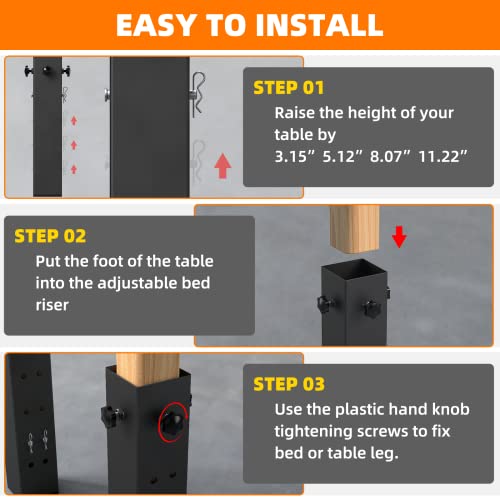 EASY TO INSTALL

STEP 01
Raise the height of your table by
3.15” 5.12” 8.07” 11.22”

STEP 02
Put the foot of the table into the adjustable bed riser

STEP 03
Use the plastic hand knob tightening screws to fix bed or table leg.