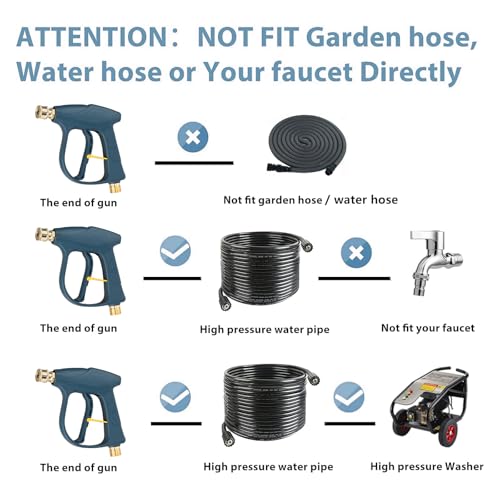 ATTENTION： NOT FIT Garden hose, Water hose or Your faucet Directly

The end of gun

Not fit garden hose / water hose

The end of gun

High pressure water pipe

Not fit your faucet

The end of gun

High pressure water pipe

High pressure Washer