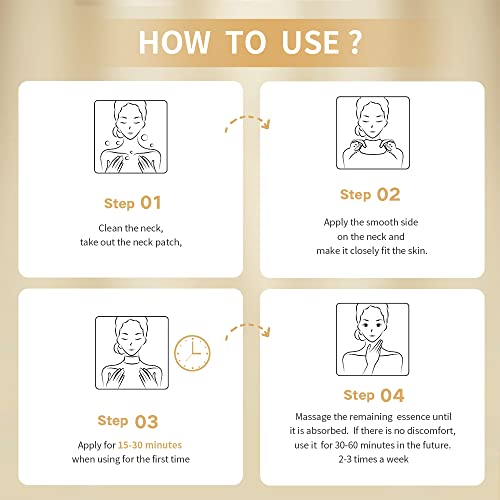 HOW TO USE ?

Step 01

Clean the neck, take out the neck patch,

Step 02

Apply the smooth side on the neck and make it closely fit the skin.

Step 03

Apply for 15-30 minutes when using for the first time

Step 04

Massage the remaining essence until it is absorbed. If there is no discomfort, use it for 30-60 minutes in the future. 2-3 times a week