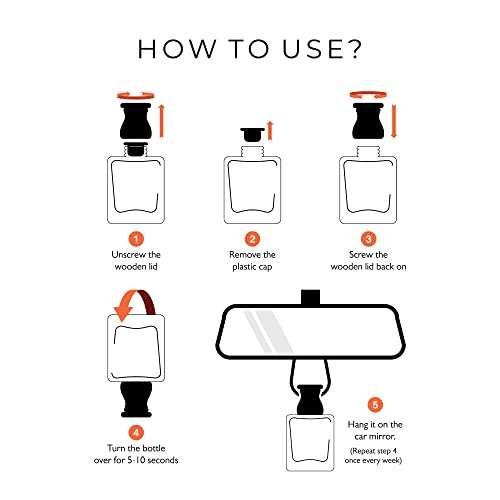 HOW TO USE?

1
Unscrew the wooden lid

2
Remove the plastic cap

3
Screw the wooden lid back on

4
Turn the bottle over for 5-10 seconds

5
Hang it on the car mirror.
(Repeat step 4 once every week)