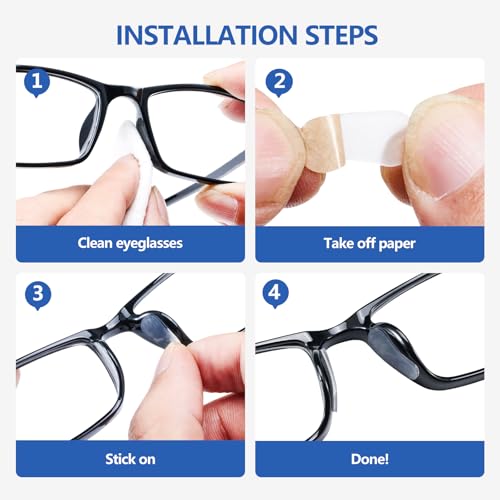 INSTALLATION STEPS

1

Clean eyeglasses

2

Take off paper

3

Stick on

4

Done!