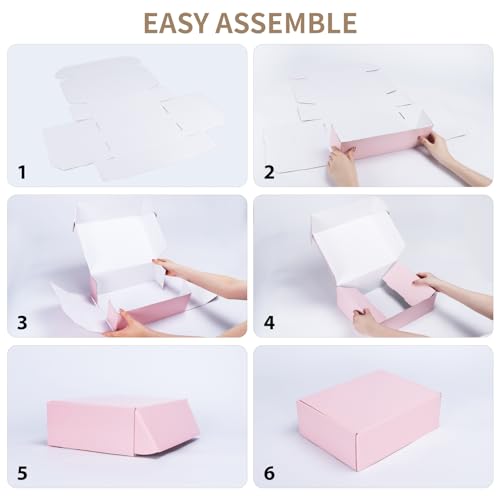 EASY ASSEMBLE

1

2

3

4

5

6