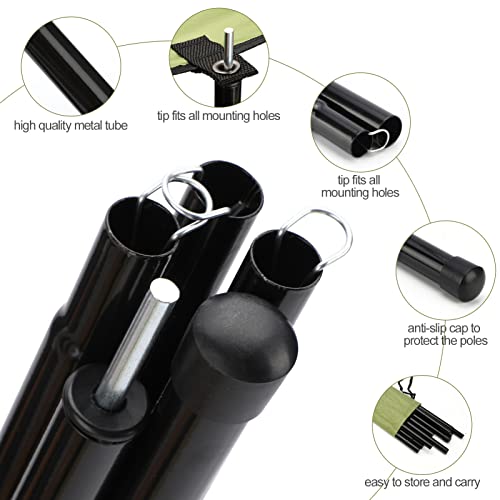 high quality metal tube

tip fits all mounting holes

tip fits all mounting holes

anti-slip cap to protect the poles

easy to store and carry