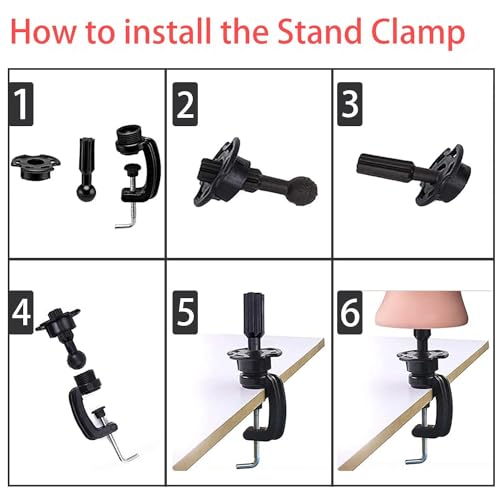 How to install the Stand Clamp

1

2

3

4

5

6