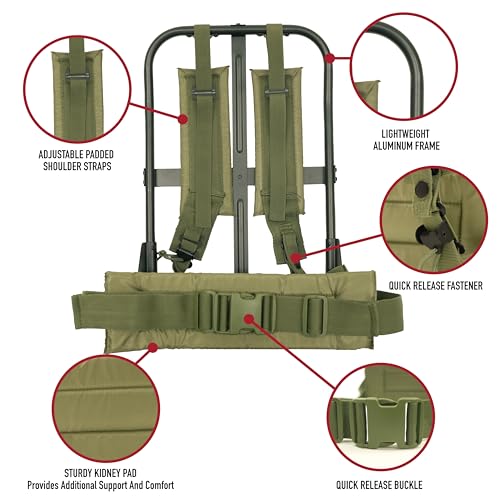 ADJUSTABLE PADDED SHOULDER STRAPS

LIGHTWEIGHT ALUMINUM FRAME

QUICK RELEASE FASTENER

STURDY KIDNEY PAD
Provides Additional Support And Comfort

QUICK RELEASE BUCKLE