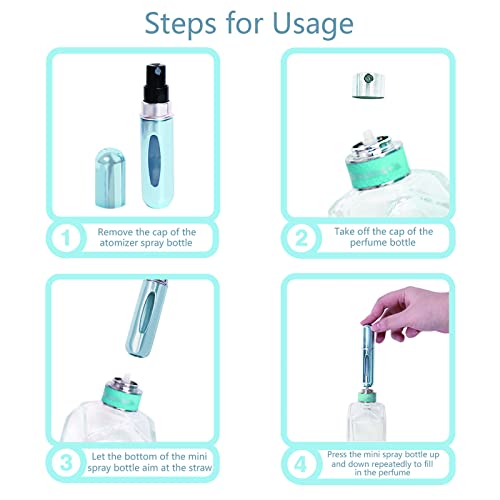 Steps for Usage

1 Remove the cap of the atomizer spray bottle

2 Take off the cap of the perfume bottle

3 Let the bottom of the mini spray bottle aim at the straw

4 Press the mini spray bottle up and down repeatedly to fill in the perfume