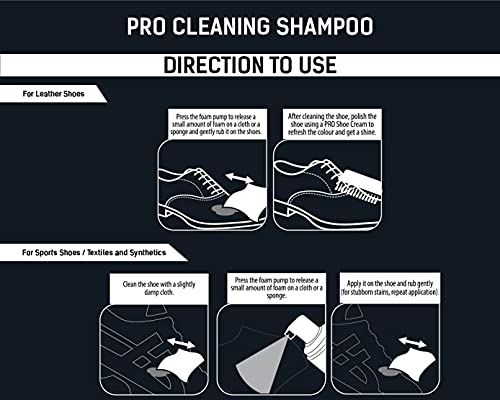 PRO CLEANING SHAMPOO

DIRECTION TO USE

For Leather Shoes

Press the foam pump to release a small amount of foam on a cloth or a sponge and gently rub it on the shoes.

After cleaning the shoe, polish the shoe using a PRO Shoe Cream to refresh the colour and get a shine.

For Sports Shoes / Textiles and Synthetics

Clean the shoe with a slightly damp cloth.

Press the foam pump to release a small amount of foam on a cloth or a sponge.

Apply it on the shoe and rub gently (for stubborn stains, repeat application).