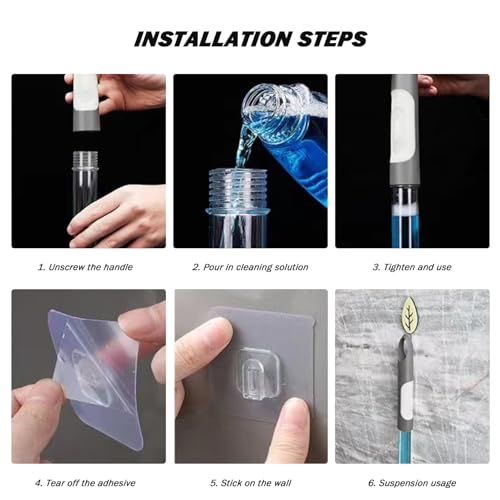 INSTALLATION STEPS

1. Unscrew the handle

2. Pour in cleaning solution

3. Tighten and use

4. Tear off the adhesive

5. Stick on the wall

6. Suspension usage