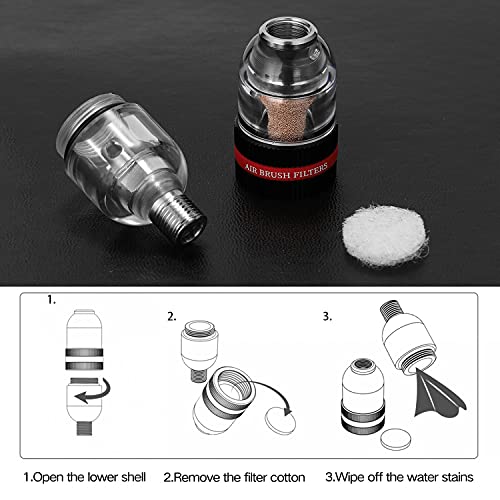 AIR BRUSH FILTERS

1.

2.

3.

1.Open the lower shell 2.Remove the filter cotton 3.Wipe off the water stains