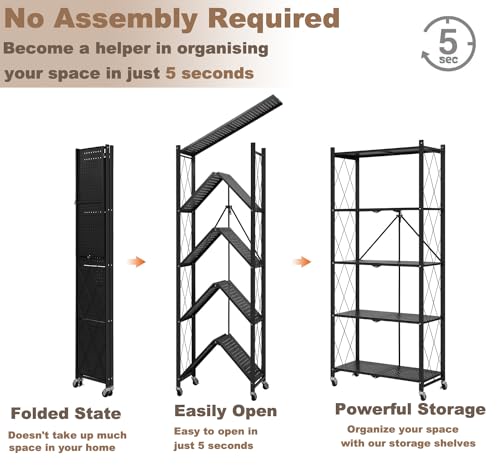 No Assembly Required

Become a helper in organising your space in just 5 seconds

5 sec

Folded State

Doesn't take up much space in your home

Easily Open

Easy to open in just 5 seconds

Powerful Storage

Organize your space with our storage shelves