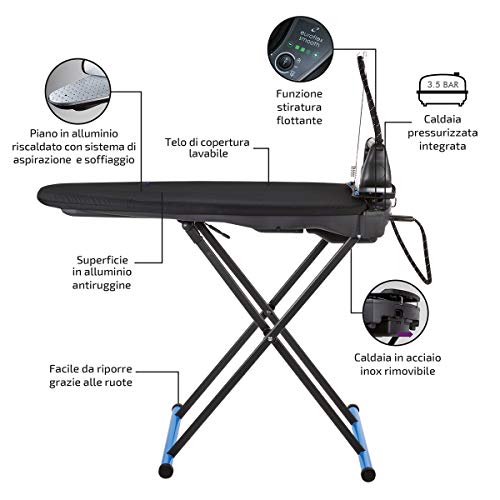 euroflex smooth

Funzione stiratura flottante

3.5 BAR

Caldaia pressurizzata integrata

Piano in alluminio riscaldato con sistema di aspirazione e soffiaggio

Telo di copertura lavabile

Superficie in alluminio antiruggine

Caldaia in acciaio inox rimovibile

Facile da riporre grazie alle ruote