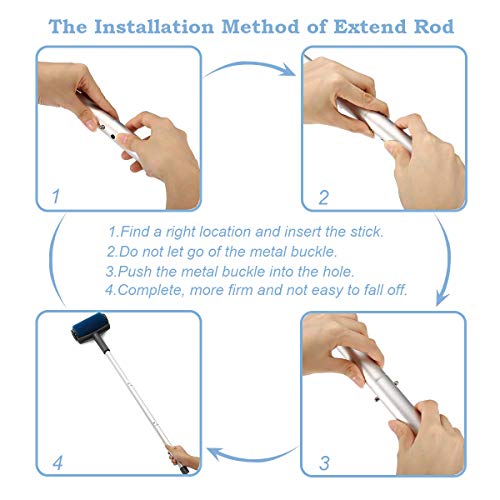 The Installation Method of Extend Rod

1

2

1.Find a right location and insert the stick.
2.Do not let go of the metal buckle.
3.Push the metal buckle into the hole.
4.Complete, more firm and not easy to fall off.

4

3