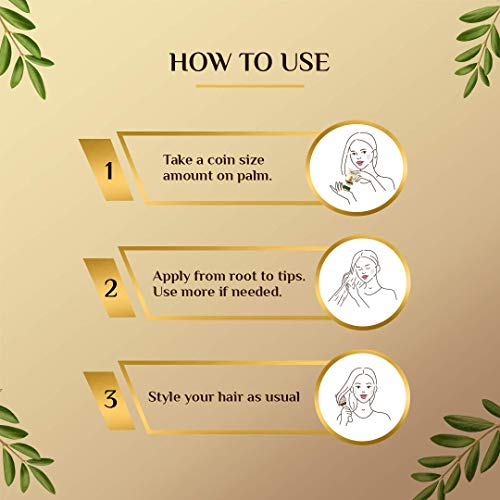 HOW TO USE

1 Take a coin size amount on palm.

2 Apply from root to tips. Use more if needed.

3 Style your hair as usual