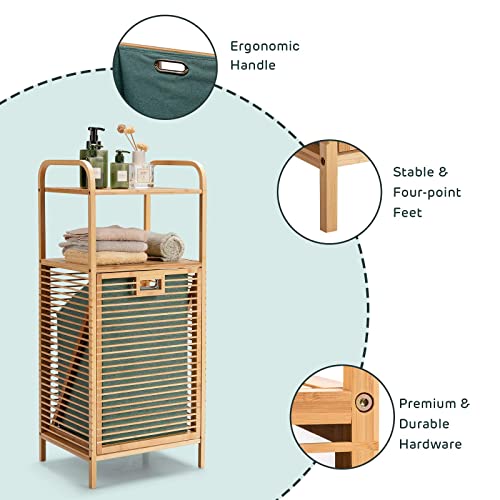 Ergonomic Handle

Stable & Four-point Feet

Premium & Durable Hardware