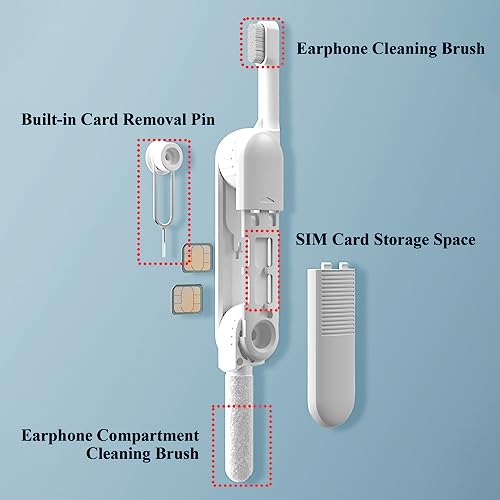 Earphone Cleaning Brush

Built-in Card Removal Pin

SIM Card Storage Space

Earphone Compartment Cleaning Brush