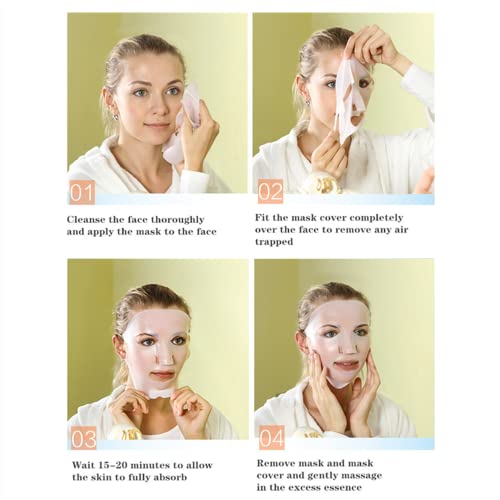 01

Cleanse the face thoroughly and apply the mask to the face

02

Fit the mask cover completely over the face to remove any air trapped

03

Wait 15-20 minutes to allow the skin to fully absorb

04

Remove mask and mask cover and gently massage in the excess essence