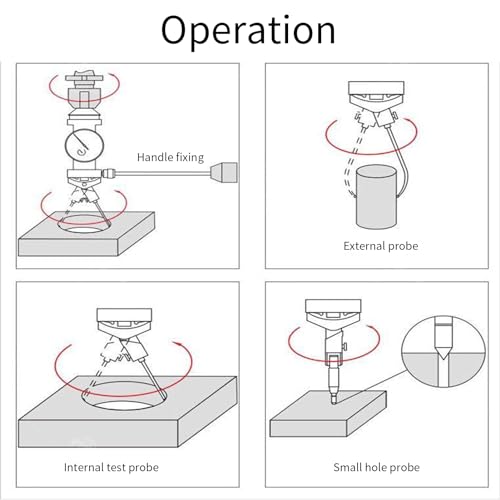 Operation

Handle fixing

External probe

Internal test probe

Small hole probe