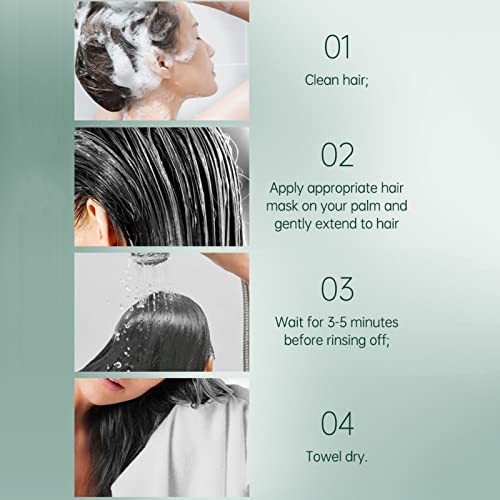 01

Clean hair;

02

Apply appropriate hair mask on your palm and gently extend to hair

03

Wait for 3-5 minutes before rinsing off;

04

Towel dry.