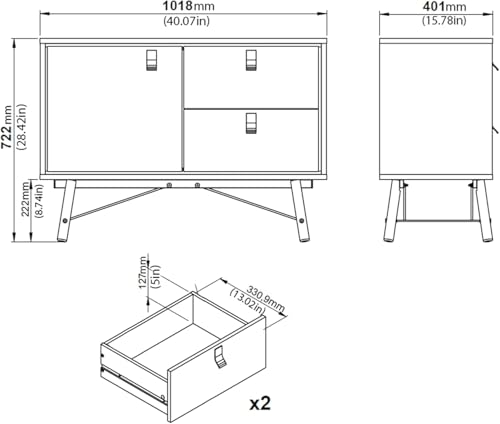 1018mm
(40.07in)

401mm
(15.78in)

722mm
(28.42in)

222mm
(8.74in)

127mm
(5in)

330.9mm
(13.02in)

x2