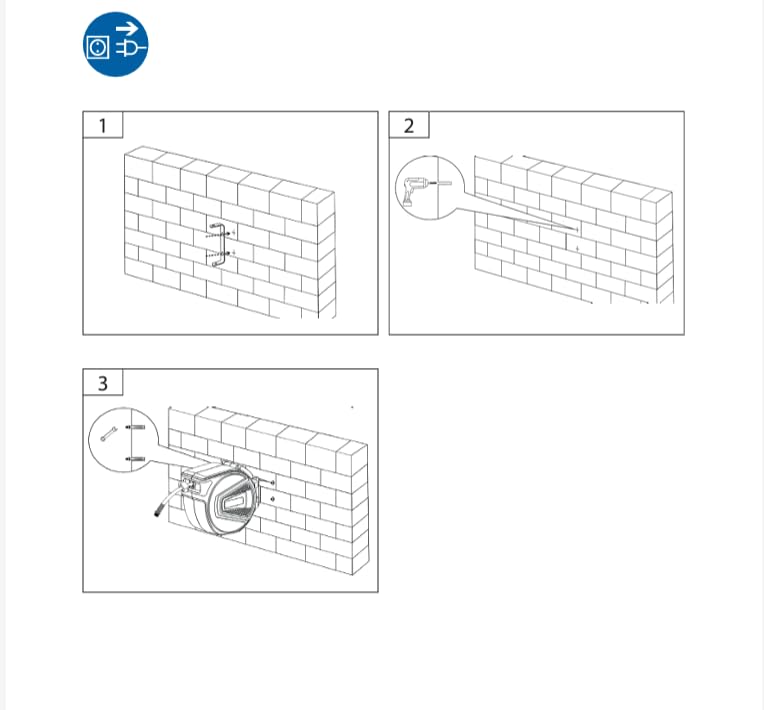 1

2

3