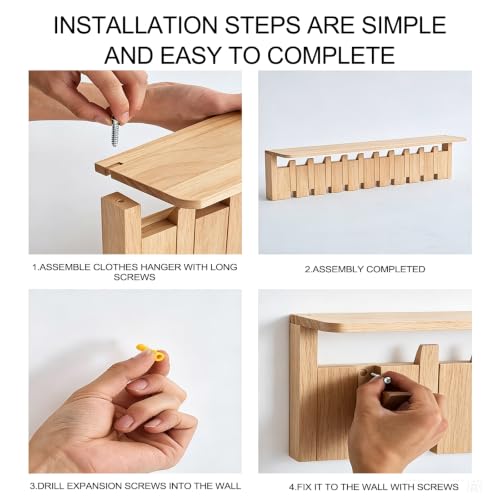 INSTALLATION STEPS ARE SIMPLE AND EASY TO COMPLETE

1.ASSEMBLE CLOTHES HANGER WITH LONG SCREWS

2.ASSEMBLY COMPLETED

3.DRILL EXPANSION SCREWS INTO THE WALL

4.FIX IT TO THE WALL WITH SCREWS